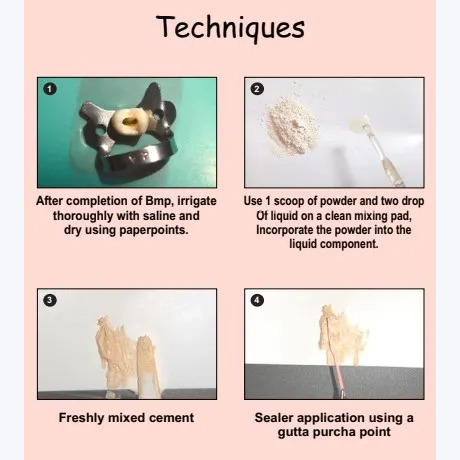 Techniques

1

After completion of Bmp, irrigate thoroughly with saline and dry using paperpoints.

2

Use 1 scoop of powder and two drop Of liquid on a clean mixing pad, Incorporate the powder into the liquid component.

3

Freshly mixed cement

4

Sealer application using a gutta purcha point